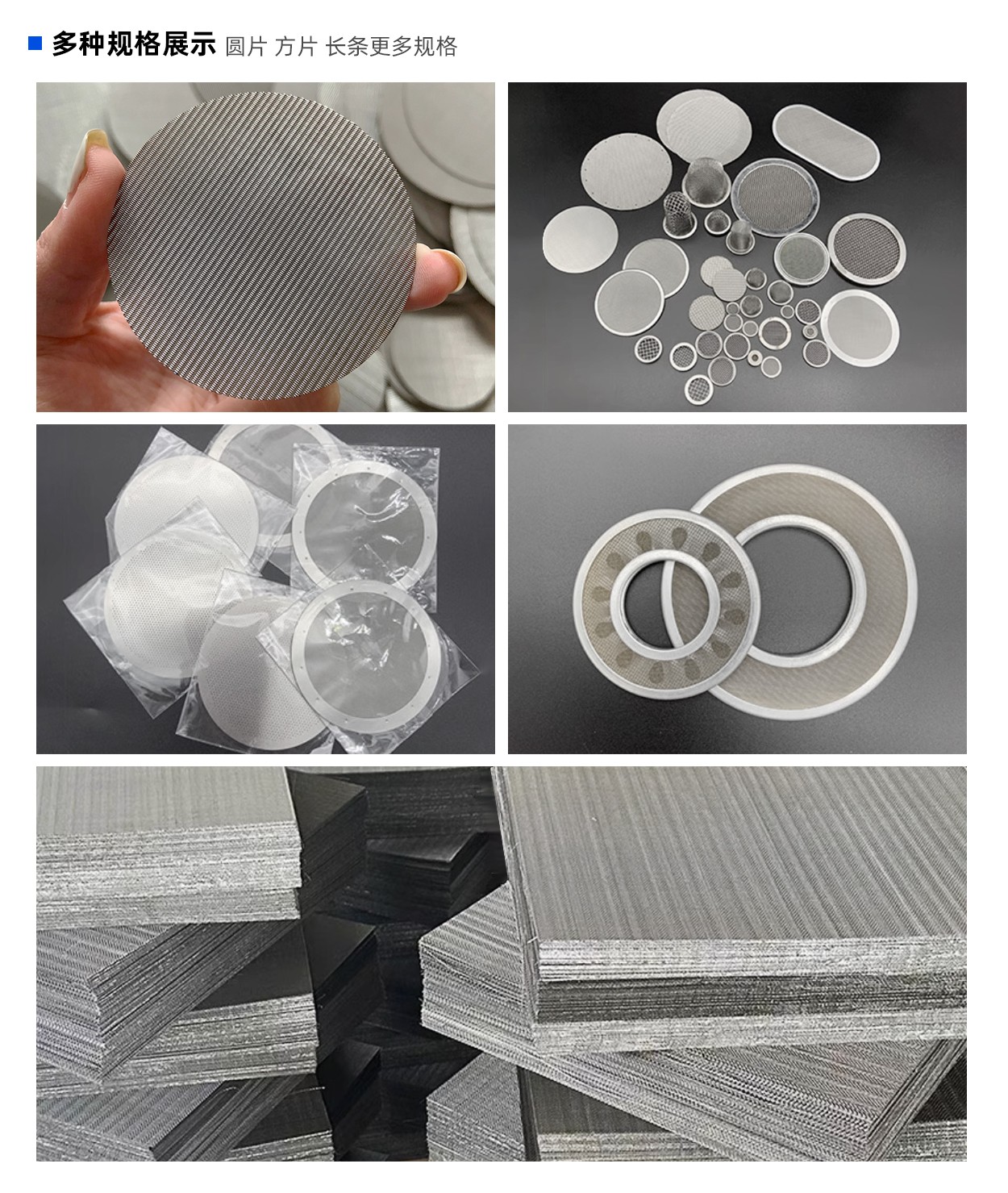 多种规格展示 圆片 方片 长条更多规格